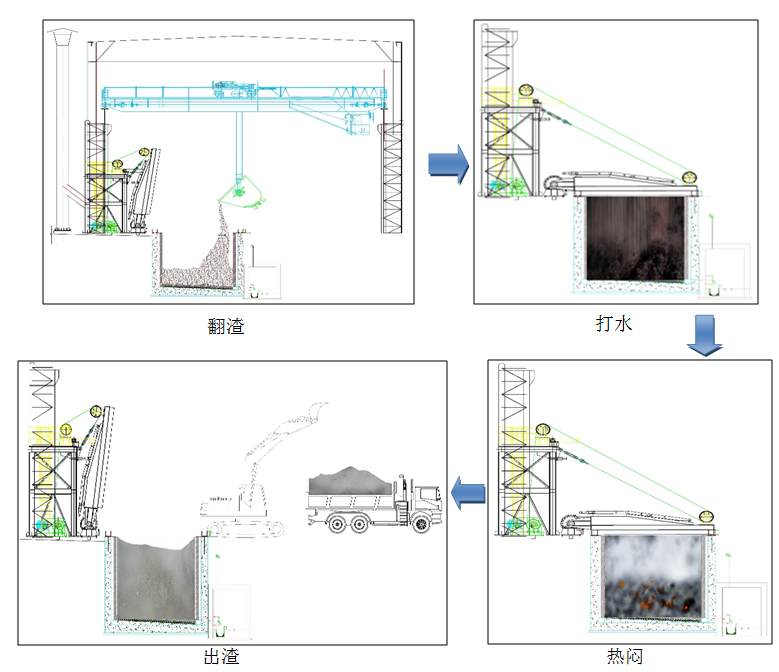 翻渣

打水

热闷

出渣